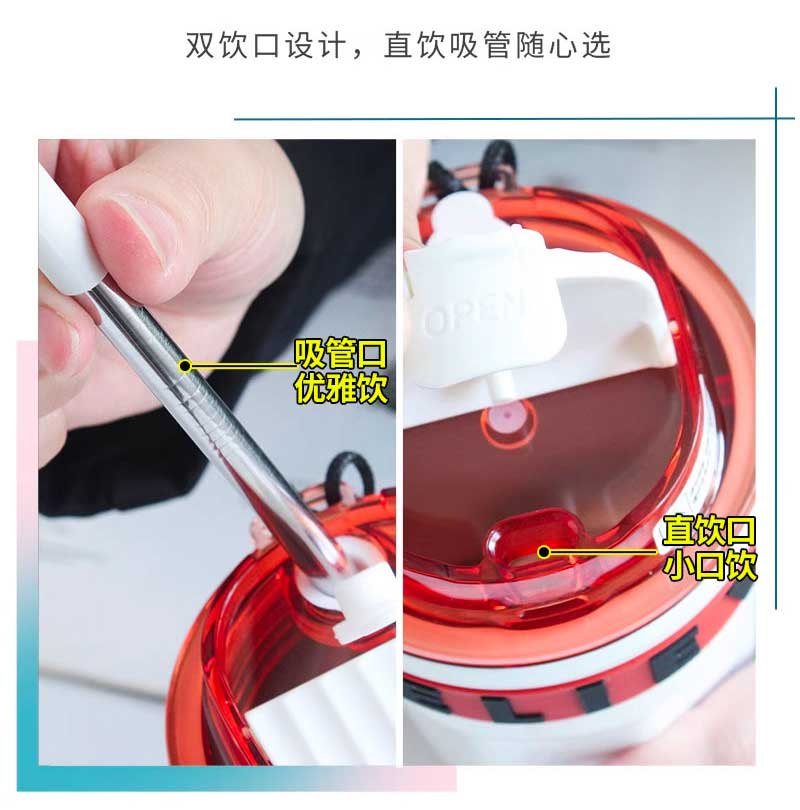 双饮口设计，直饮吸管随心选

吸管口
优雅饮

OPEN

直饮口
小口饮